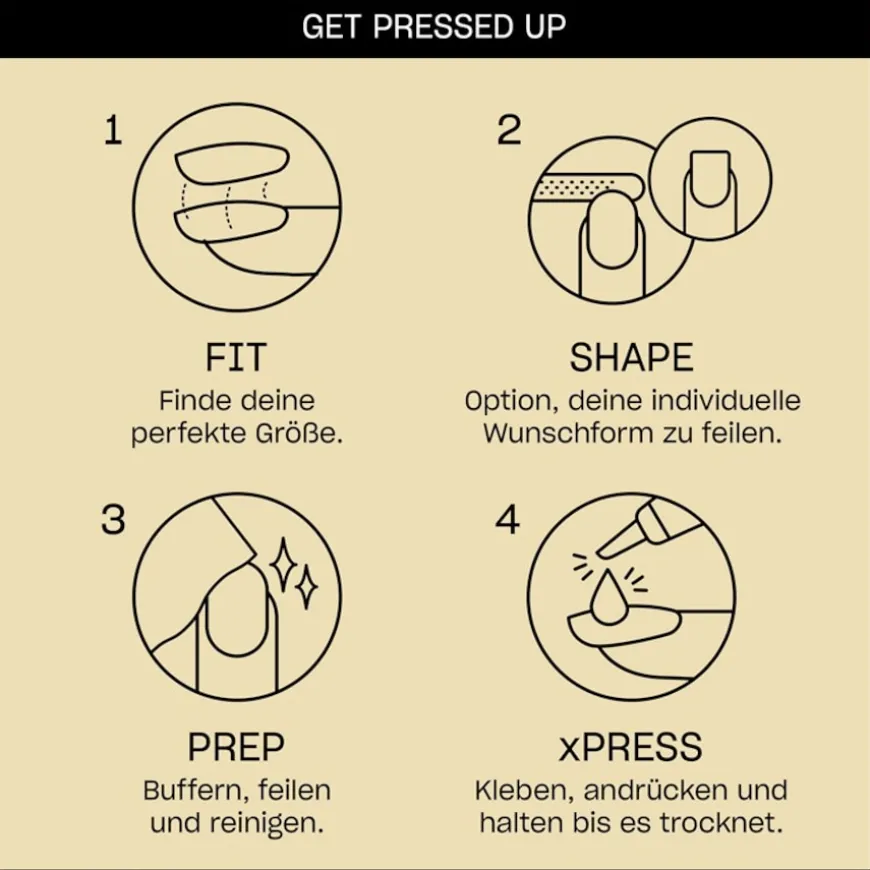 GET PRESSED UP

1

FIT
Finde deine perfekte Größe.

2

SHAPE
Option, deine individuelle Wunschform zu feilen.

3

PREP
Buffern, feilen und reinigen.

4

xPRESS
Kleben, andrücken und halten bis es trocknet.