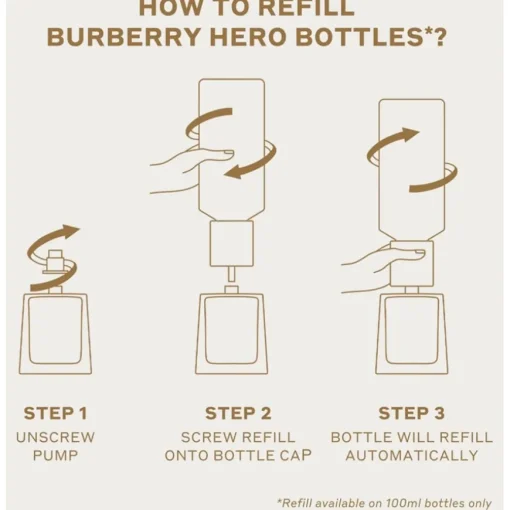 HOW TO REFILL
BURBERRY HERO BOTTLES*?

STEP 1
UNSCREW PUMP

STEP 2
SCREW REFILL ONTO BOTTLE CAP

STEP 3
BOTTLE WILL REFILL AUTOMATICALLY

*Refill available on 100ml bottles only