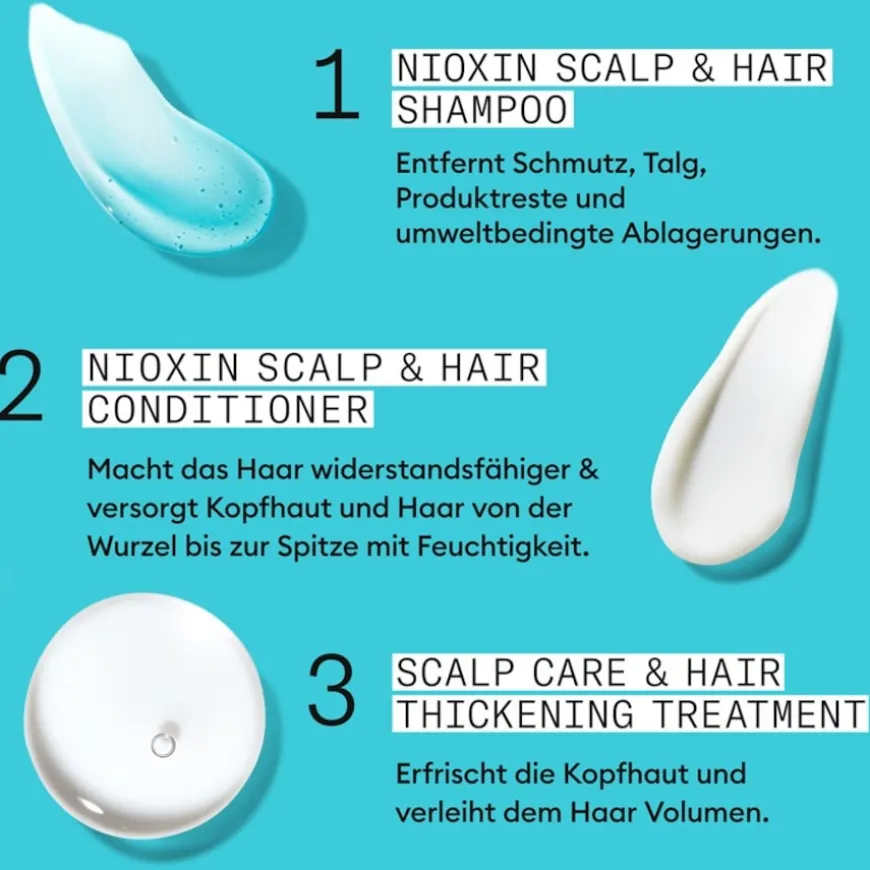 1 NIOXIN SCALP & HAIR SHAMPOO

Entfernt Schmutz, Talg, Produktreste und umweltbedingte Ablagerungen.

2 NIOXIN SCALP & HAIR CONDITIONER

Macht das Haar widerstandsfähiger & versorgt Kopfhaut und Haar von der Wurzel bis zur Spitze mit Feuchtigkeit.

3 SCALP CARE & HAIR THICKENING TREATMENT

Erfrischt die Kopfhaut und verleiht dem Haar Volumen.