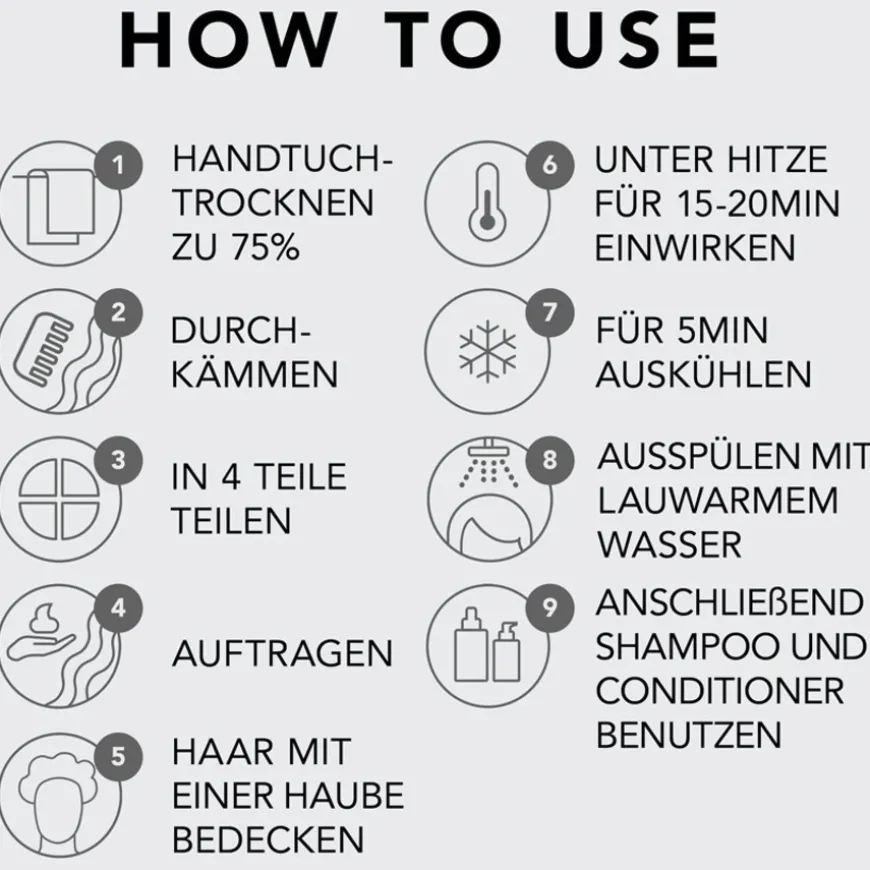 HOW TO USE

1 HANDTUCH-TROCKNEN ZU 75%

2 DURCH-KÄMMEN

3 IN 4 TEILE TEILEN

4 AUFTRAGEN

5 HAAR MIT EINER HAUBE BEDECKEN

6 UNTER HITZE FÜR 15-20MIN EINWIRKEN

7 FÜR 5MIN AUSKÜHLEN

8 AUSSPÜLEN MIT LAUWARMEM WASSER

9 ANSCHLIEßEND SHAMPOO UND CONDITIONER BENUTZEN